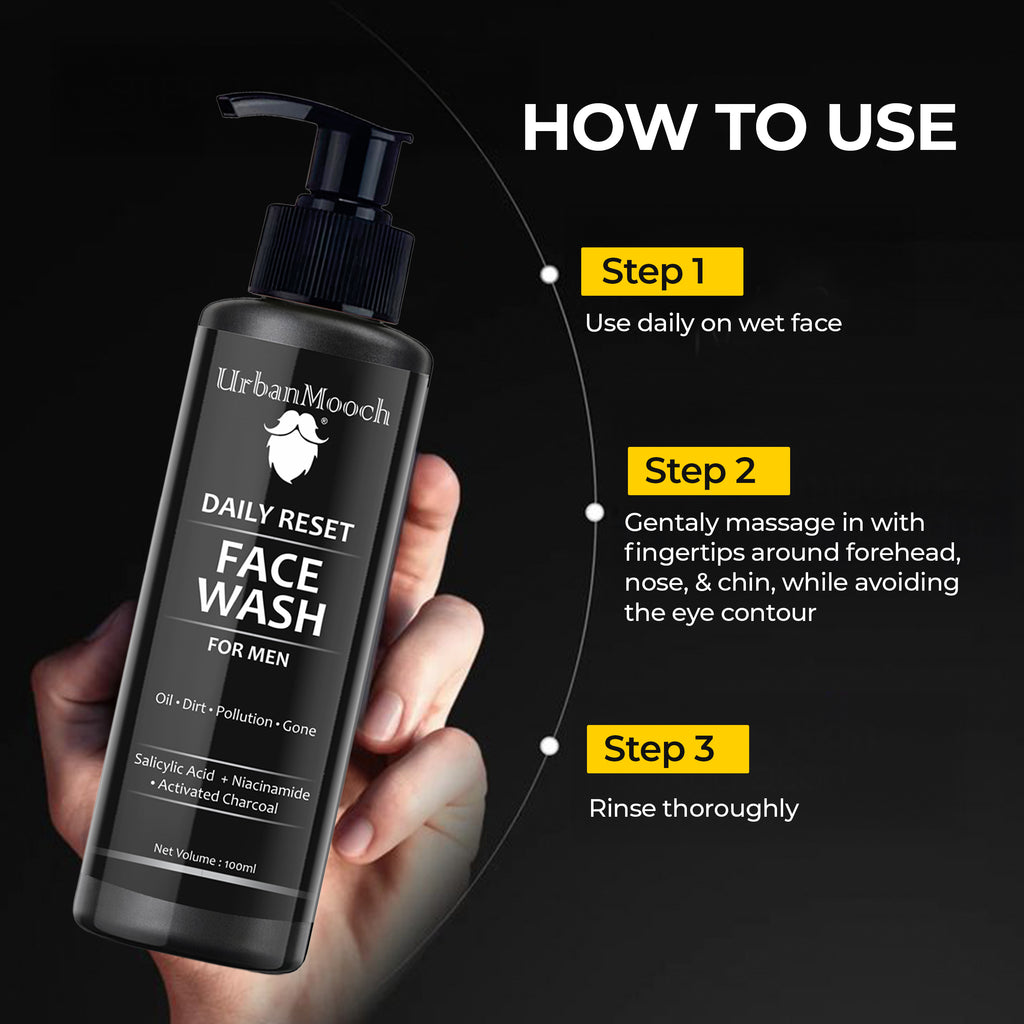 HOW TO USE

Step 1

Use daily on wet face

Step 2

Gentaly massage in with fingertips around forehead, nose, & chin, while avoiding the eye contour

Step 3

Rinse thoroughly

UrbanMooch®

DAILY RESET

FACE WASH

FOR MEN

Oil • Dirt • Pollution • Gone

Salicylic Acid + Niacinamide • Activated Charcoal

Net Volume : 100ml