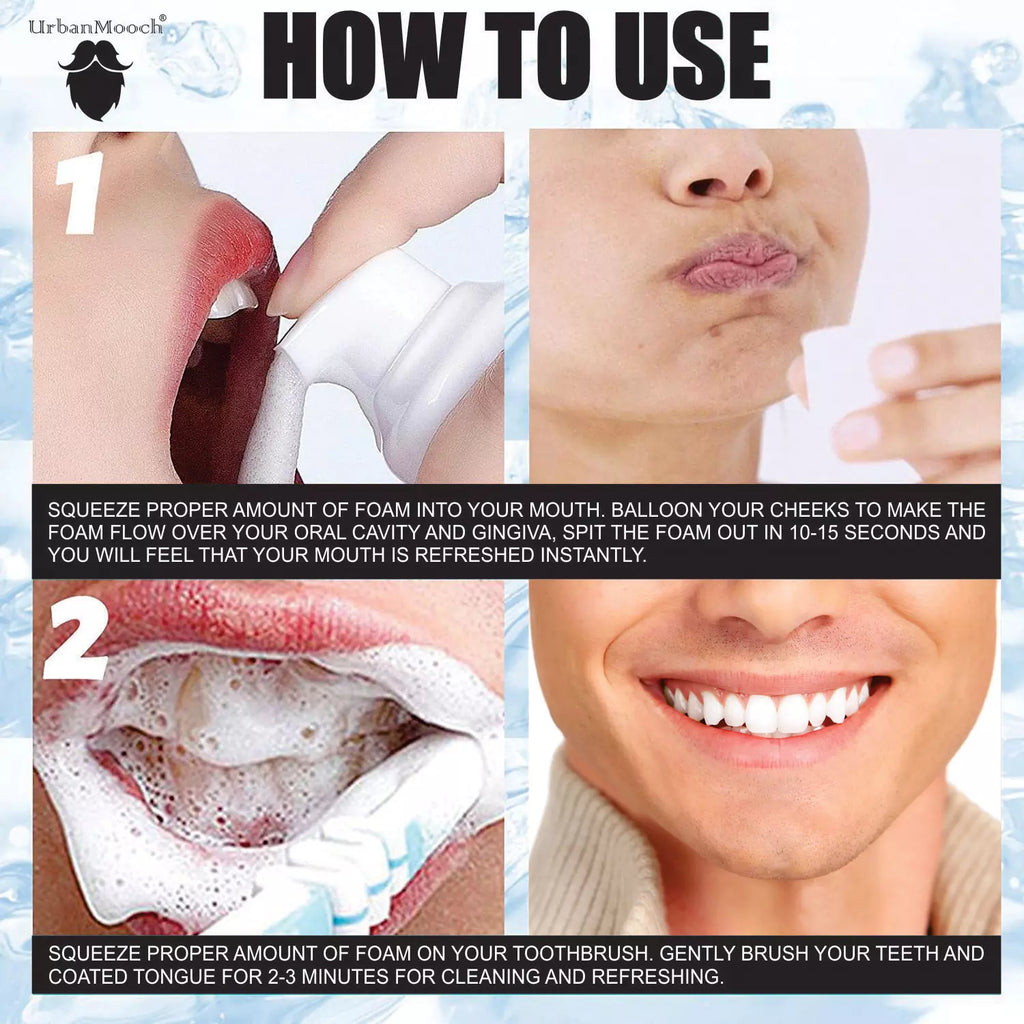 UrbanMooch®

HOW TO USE

1

SQUEEZE PROPER AMOUNT OF FOAM INTO YOUR MOUTH. BALLOON YOUR CHEEKS TO MAKE THE FOAM FLOW OVER YOUR ORAL CAVITY AND GINGIVA, SPIT THE FOAM OUT IN 10-15 SECONDS AND YOU WILL FEEL THAT YOUR MOUTH IS REFRESHED INSTANTLY.

2

SQUEEZE PROPER AMOUNT OF FOAM ON YOUR TOOTHBRUSH. GENTLY BRUSH YOUR TEETH AND COATED TONGUE FOR 2-3 MINUTES FOR CLEANING AND REFRESHING.