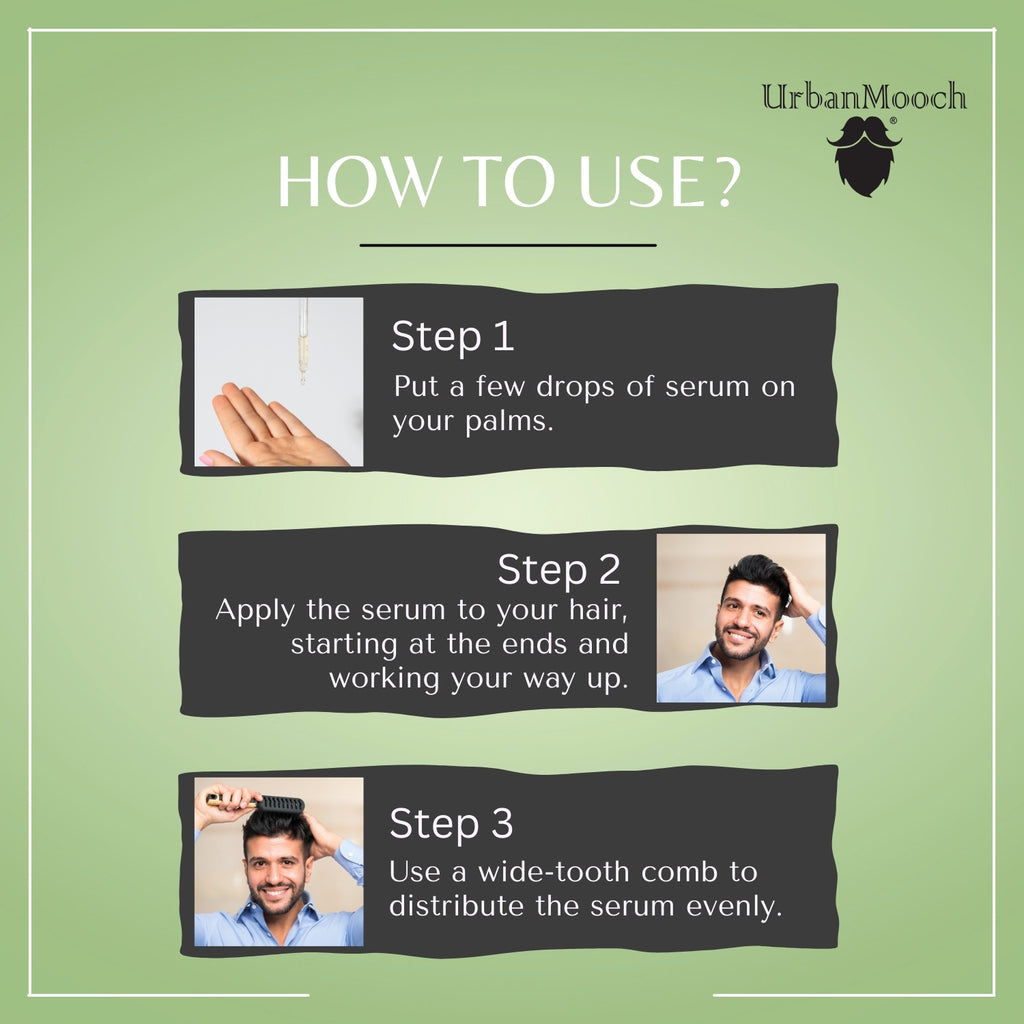 UrbanMooch®

HOW TO USE?

Step 1
Put a few drops of serum on your palms.

Step 2
Apply the serum to your hair, starting at the ends and working your way up.

Step 3
Use a wide-tooth comb to distribute the serum evenly.